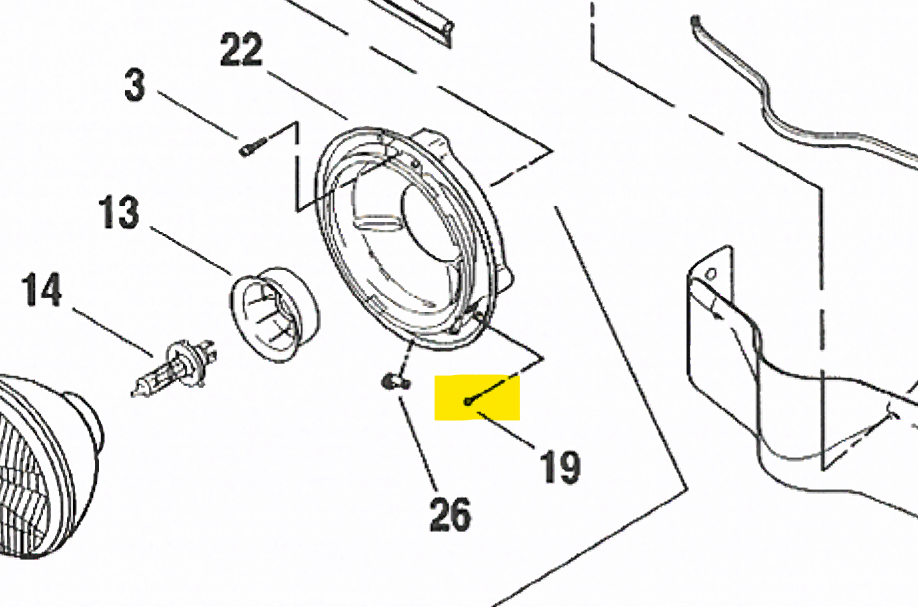 22
3
13
14
19
26