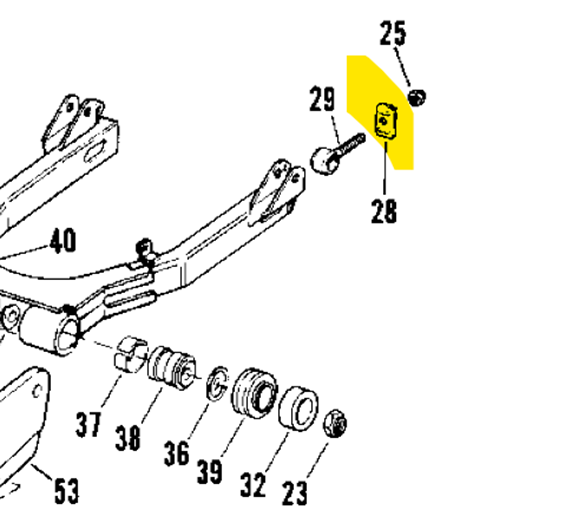 25
29
28
40
37
38
36
39
32
23
53